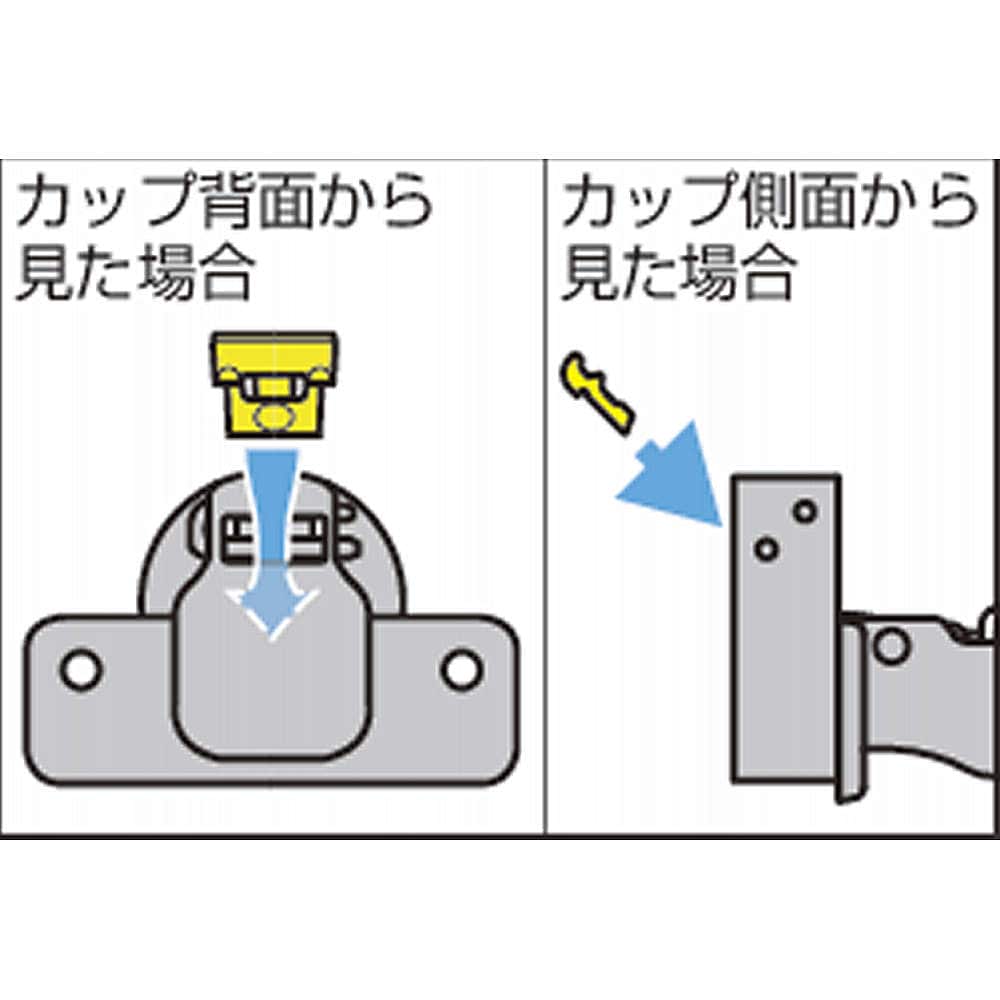 カップ背面から見た場合

カップ側面から見た場合