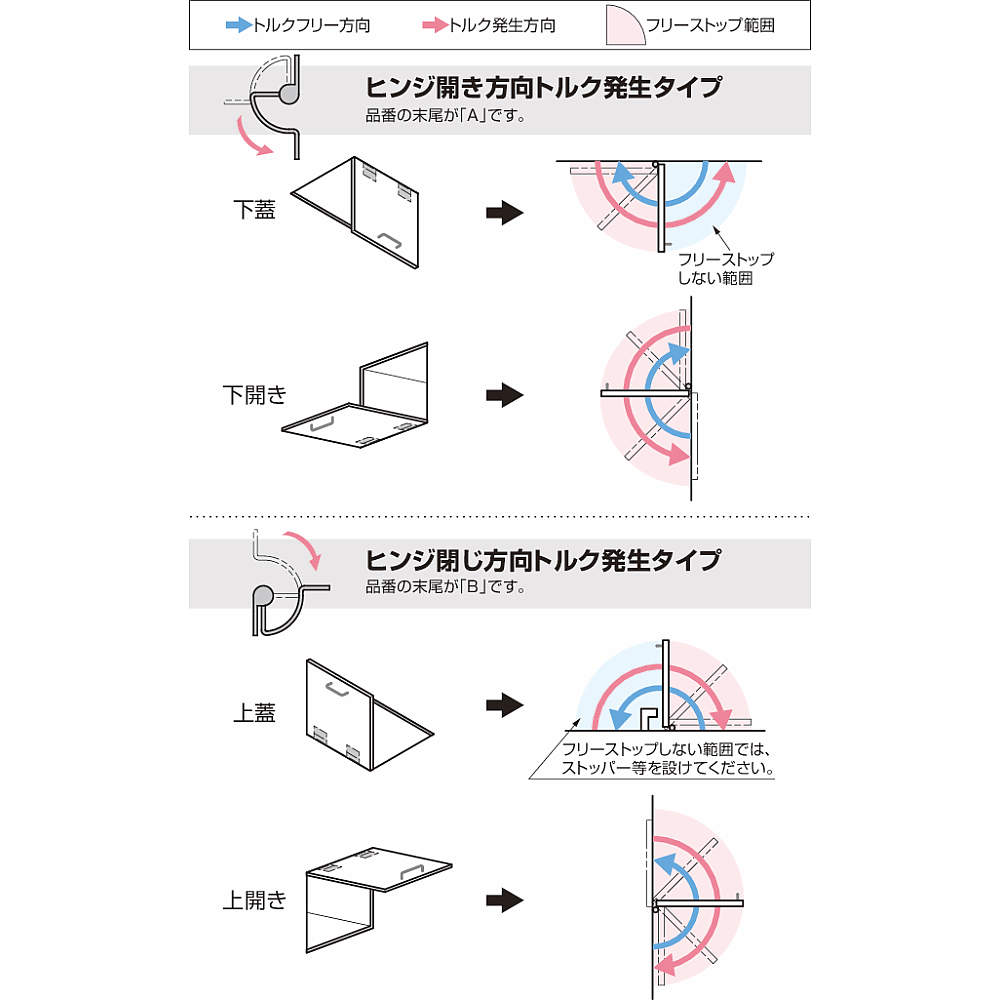 トルクフリー方向　トルク発生方向　フリーストップ範囲

ヒンジ開き方向トルク発生タイプ
品番の末尾が「A」です。

下蓋

フリーストップしない範囲

下開き

ヒンジ閉じ方向トルク発生タイプ
品番の末尾が「B」です。

上蓋

フリーストップしない範囲では、ストッパー等を設けてください。

上開き