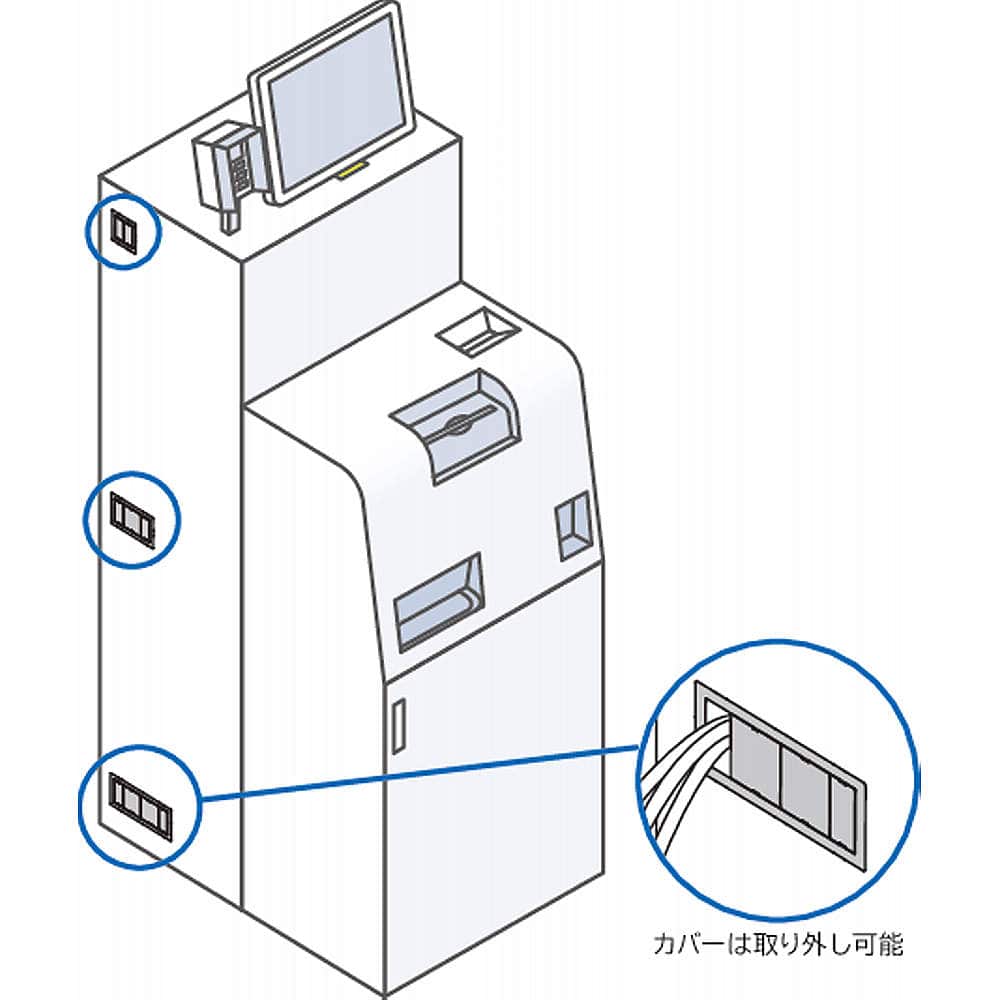 カバーは取り外し可能