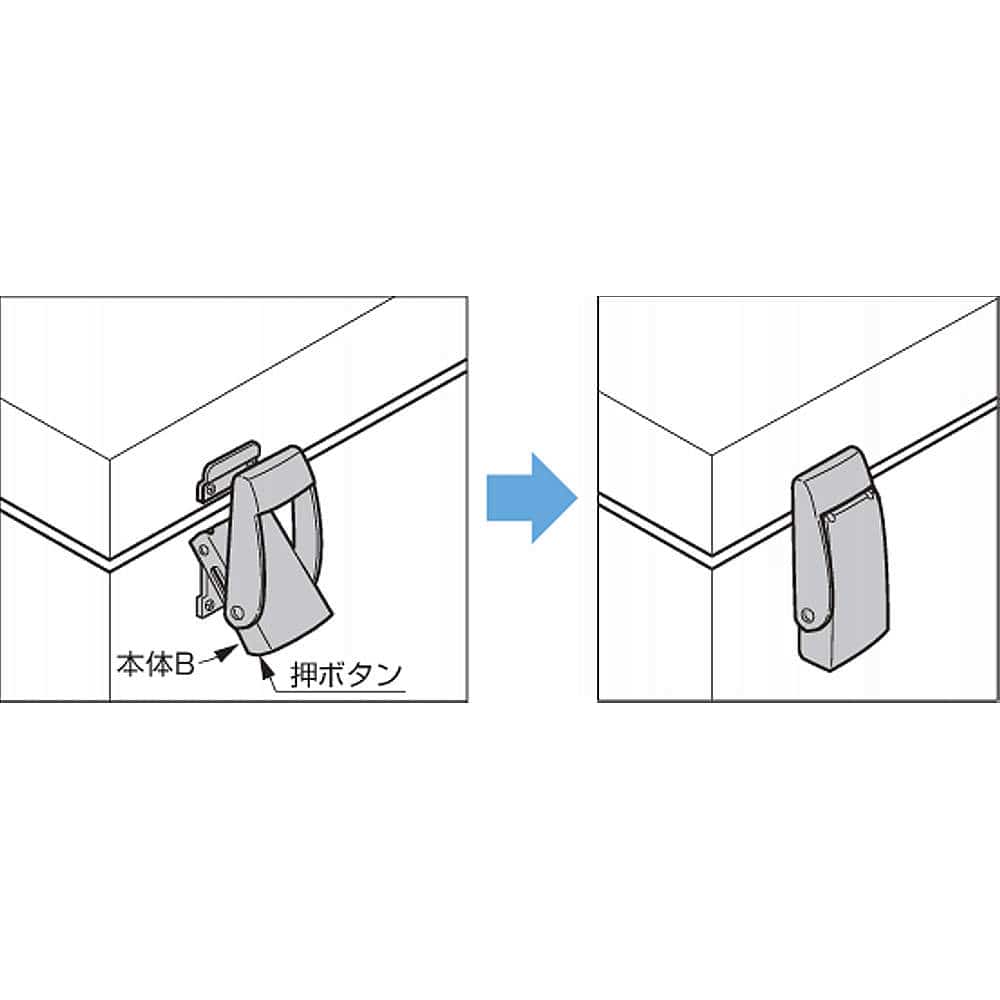 本体B
押ボタン