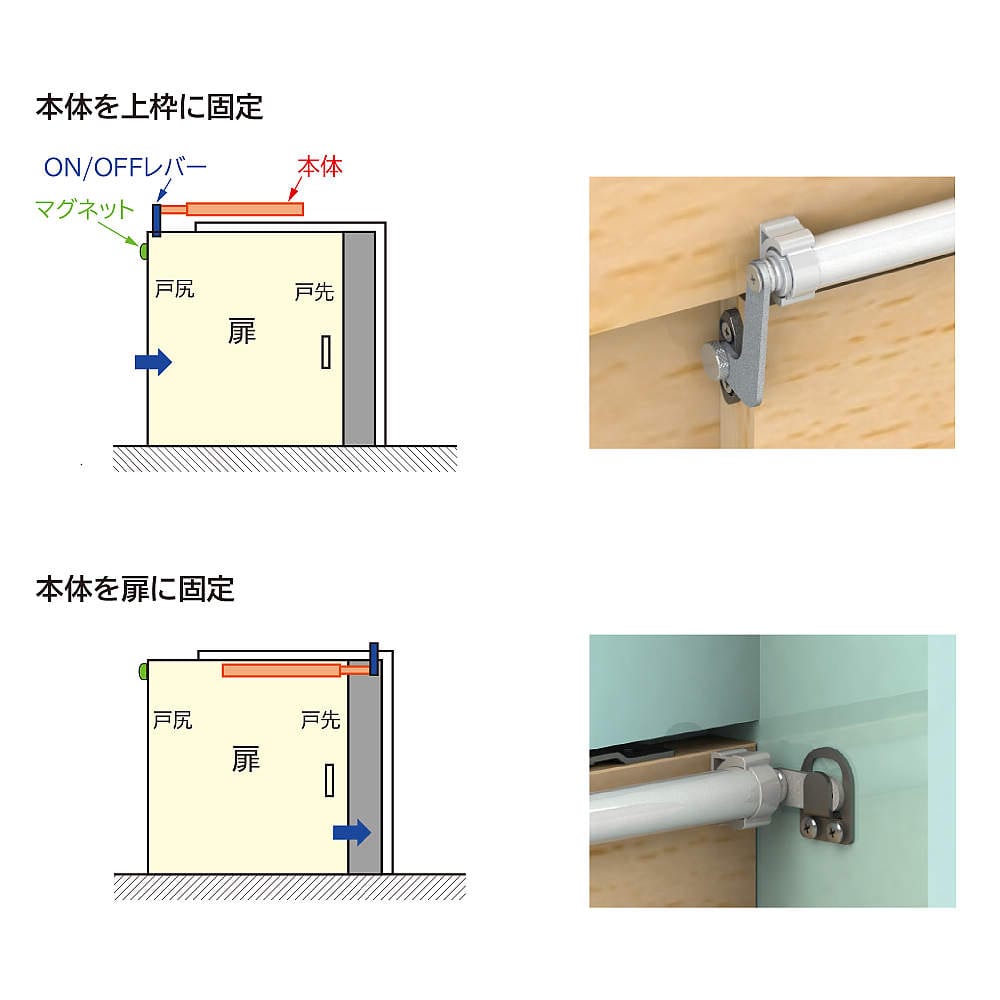 本体を上枠に固定

ON/OFFレバー
本体
マグネット
戸尻
戸先
扉

本体を扉に固定

戸尻
戸先
扉